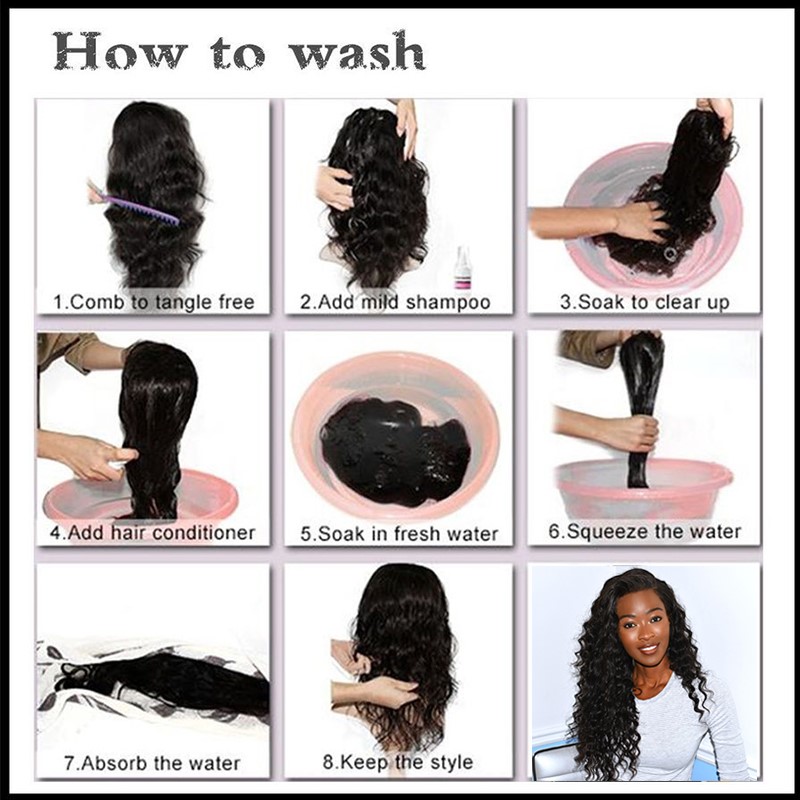 How to wash

1.Comb to tangle free

2.Add mild shampoo

3.Soak to clear up

4.Add hair conditioner

5.Soak in fresh water

6.Squeeze the water

7.Absorb the water

8.Keep the style